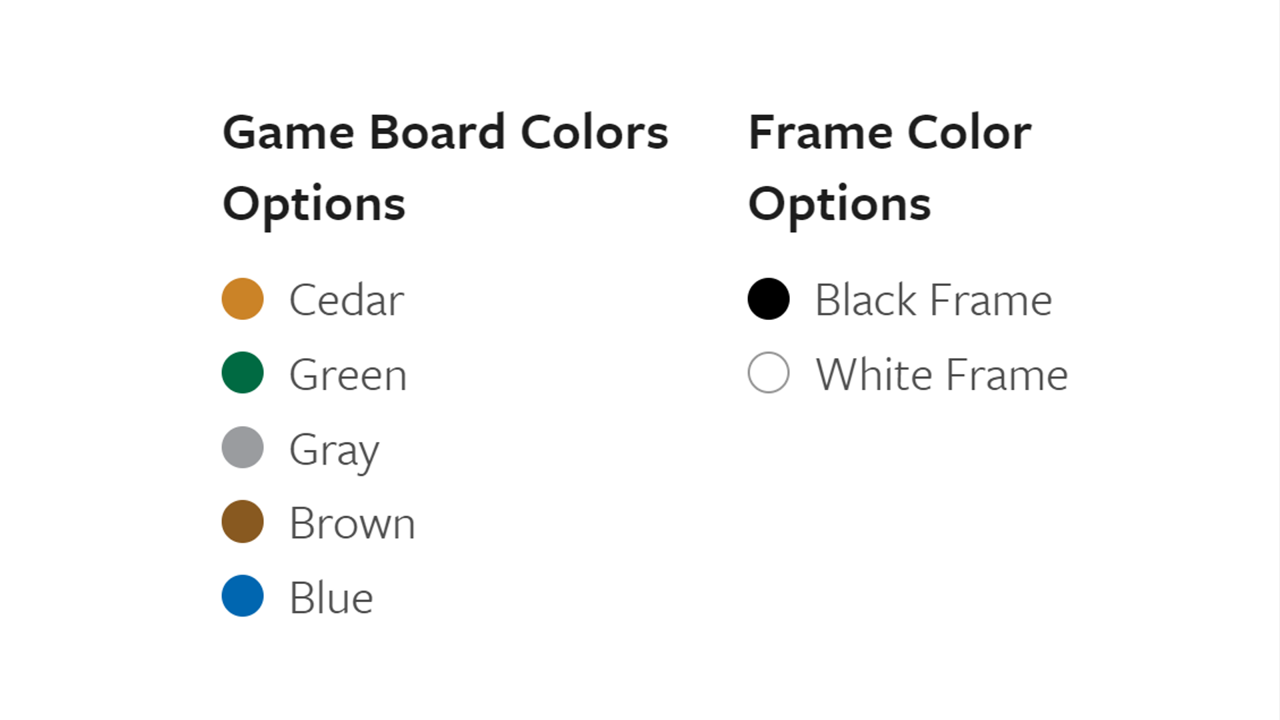 Game Board Colors Options

Cedar
Green
Gray
Brown
Blue

Frame Color Options

Black Frame
White Frame