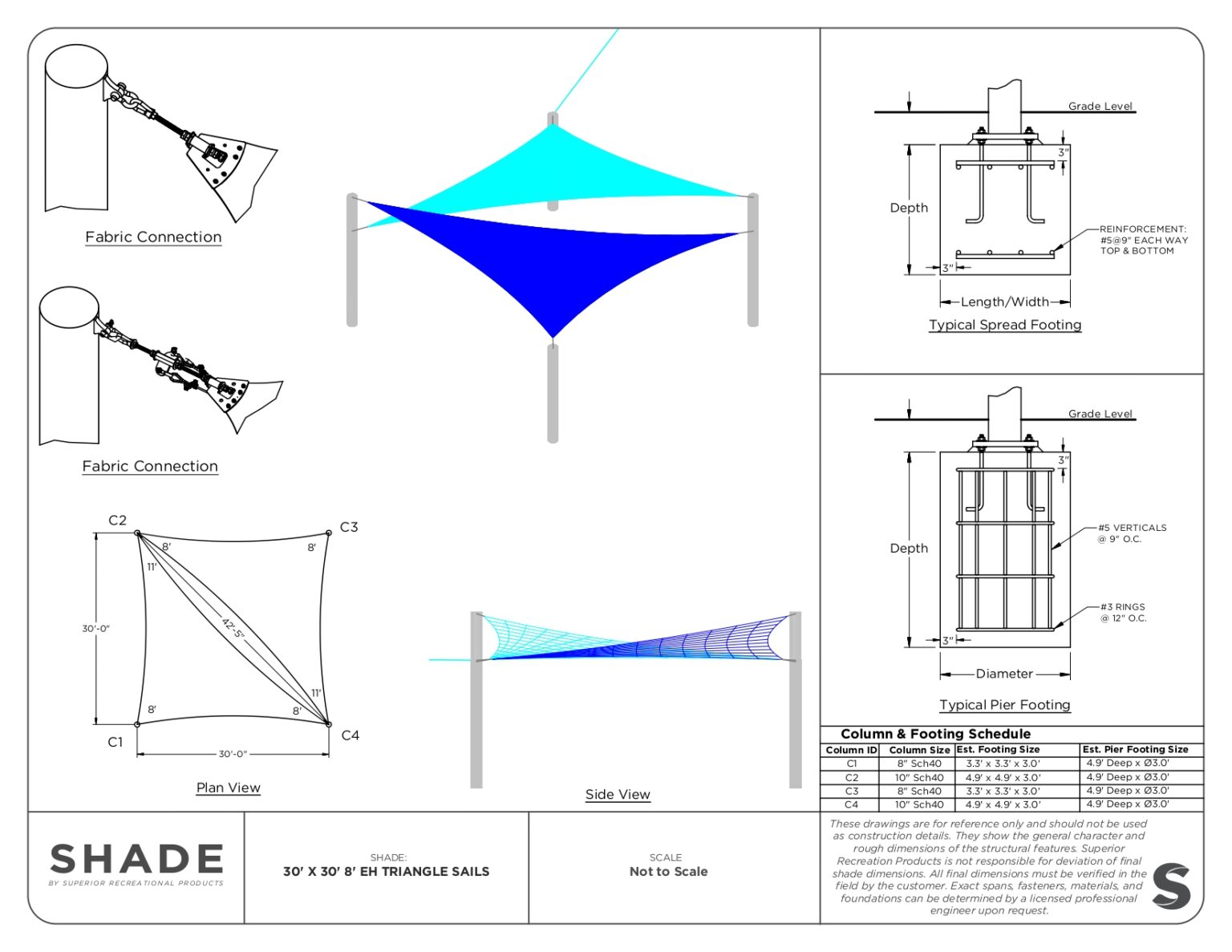 Fabric Connection

Fabric Connection

C2
C3
8'
8'
11'
30'-0"
42'-5"
11'
8'
8'
C1
C4
30'-0"

Plan View

Side View

Grade Level
3"
Depth
REINFORCEMENT: #5@9" EACH WAY TOP & BOTTOM
3"
Length/Width

Typical Spread Footing

Grade Level
3"
Depth
#5 VERTICALS @ 9" O.C.
#3 RINGS @ 12" O.C.
3"
Diameter

Typical Pier Footing

Column & Footing Schedule

| Column ID | Column Size | Est. Footing Size | Est. Pier Footing Size |
|---|---|---|---|
| C1 | 8" Sch40 | 3.3' x 3.3' x 3.0' | 4.9' Deep x Ø3.0' |
| C2 | 10" Sch40 | 4.9' x 4.9' x 3.0' | 4.9' Deep x Ø3.0' |
| C3 | 8" Sch40 | 3.3' x 3.3' x 3.0' | 4.9' Deep x Ø3.0' |
| C4 | 10" Sch40 | 4.9' x 4.9' x 3.0' | 4.9' Deep x Ø3.0' |

SHADE
BY SUPERIOR RECREATIONAL PRODUCTS

SHADE:
30' X 30' 8' EH TRIANGLE SAILS

SCALE
Not to Scale

These drawings are for reference only and should not be used as construction details. They show the general character and rough dimensions of the structural features. Superior Recreation Products is not responsible for deviation of final shade dimensions. All final dimensions must be verified in the field by the customer. Exact spans, fasteners, materials, and foundations can be determined by a licensed professional engineer upon request.

S