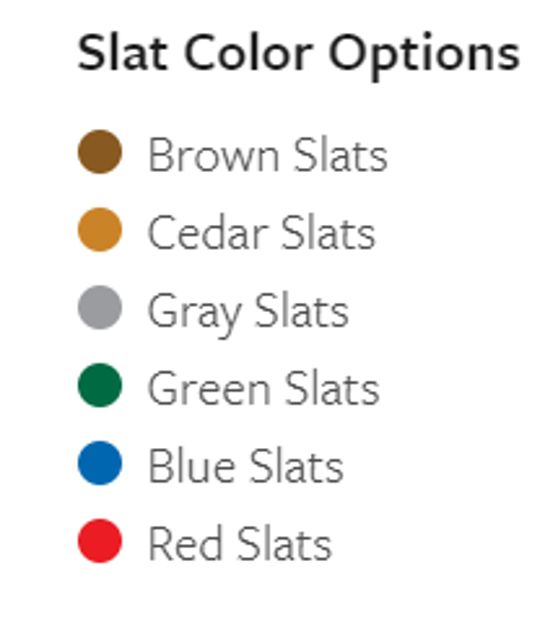 Slat Color Options

Brown Slats
Cedar Slats
Gray Slats
Green Slats
Blue Slats
Red Slats